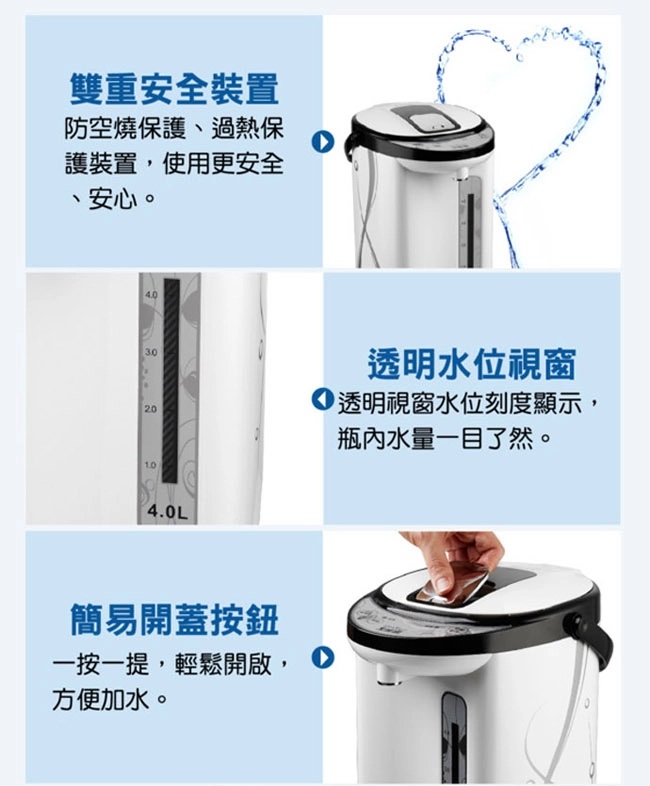 雙重安全裝置

防空燒保護、過熱保護裝置，使用更安全、安心。

4.0

3.0

2.0

1.0

4.0L

透明水位視窗

透明視窗水位刻度顯示，瓶內水量一目了然。

簡易開蓋按鈕

一按一提，輕鬆開啟，方便加水。