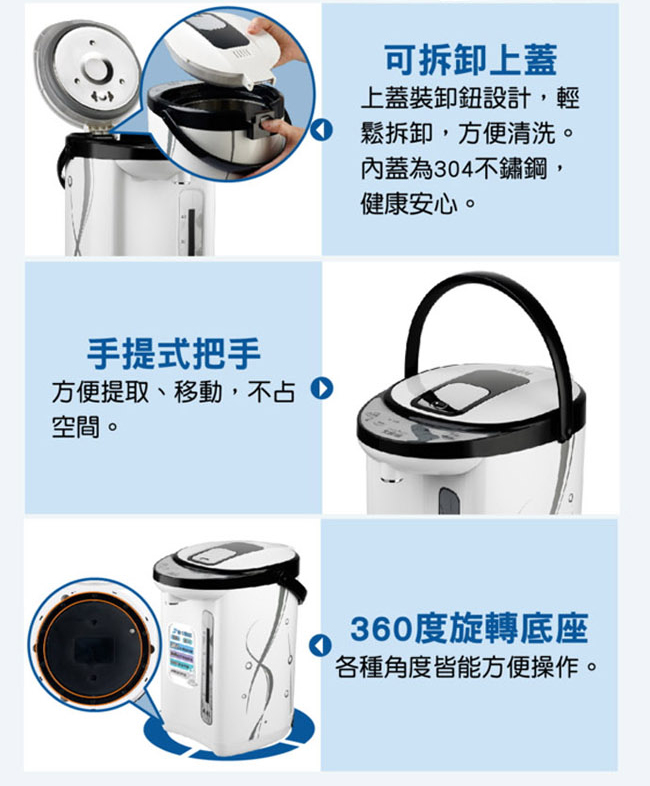 可拆卸上蓋

上蓋裝卸鈕設計，輕鬆拆卸，方便清洗。內蓋為304不鏽鋼，健康安心。

手提式把手

方便提取、移動，不占空間。

360度旋轉底座

各種角度皆能方便操作。