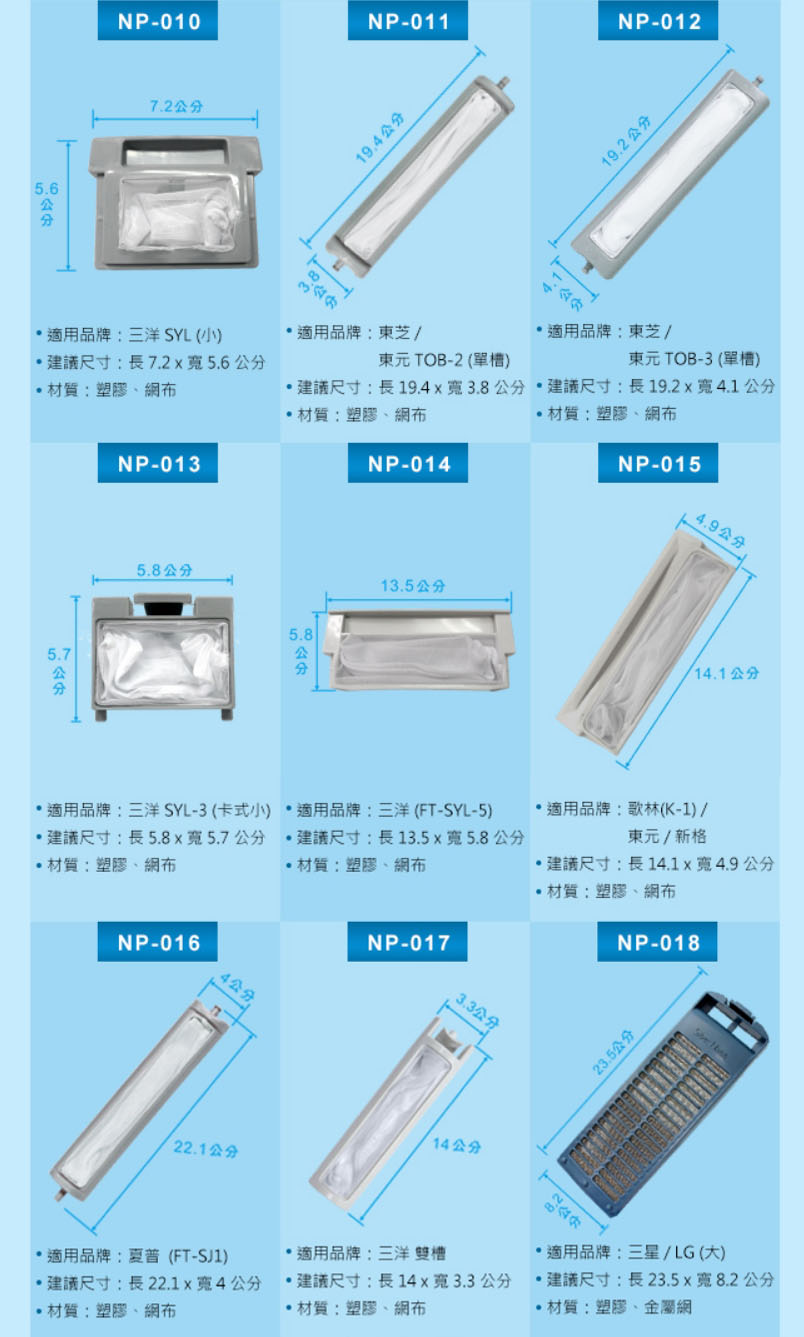 NP-010

7.2公分

5.6公分

• 適用品牌：三洋 SYL (小)
• 建議尺寸：長 7.2 x 寬 5.6 公分
• 材質：塑膠、網布

NP-011

19.4公分

3.8公分

• 適用品牌：東芝 / 東元 TOB-2 (單槽)
• 建議尺寸：長 19.4 x 寬 3.8 公分
• 材質：塑膠、網布

NP-012

19.2公分

4.1公分

• 適用品牌：東芝 / 東元 TOB-3 (單槽)
• 建議尺寸：長 19.2 x 寬 4.1 公分
• 材質：塑膠、網布

NP-013

5.8公分

5.7公分

• 適用品牌：三洋 SYL-3 (卡式小)
• 建議尺寸：長 5.8 x 寬 5.7 公分
• 材質：塑膠、網布

NP-014

13.5公分

5.8公分

• 適用品牌：三洋 (FT-SYL-5)
• 建議尺寸：長 13.5 x 寬 5.8 公分
• 材質：塑膠、網布

NP-015

4.9公分

14.1公分

• 適用品牌：歌林(K-1) / 東元 / 新格
• 建議尺寸：長 14.1 x 寬 4.9 公分
• 材質：塑膠、網布

NP-016

4公分

22.1公分

• 適用品牌：夏普 (FT-SJ1)
• 建議尺寸：長 22.1 x 寬 4 公分
• 材質：塑膠、網布

NP-017

3.3公分

14公分

• 適用品牌：三洋 雙槽
• 建議尺寸：長 14 x 寬 3.3 公分
• 材質：塑膠、網布

NP-018

23.5公分

8.2公分

• 適用品牌：三星 / LG (大)
• 建議尺寸：長 23.5 x 寬 8.2 公分
• 材質：塑膠、金屬網