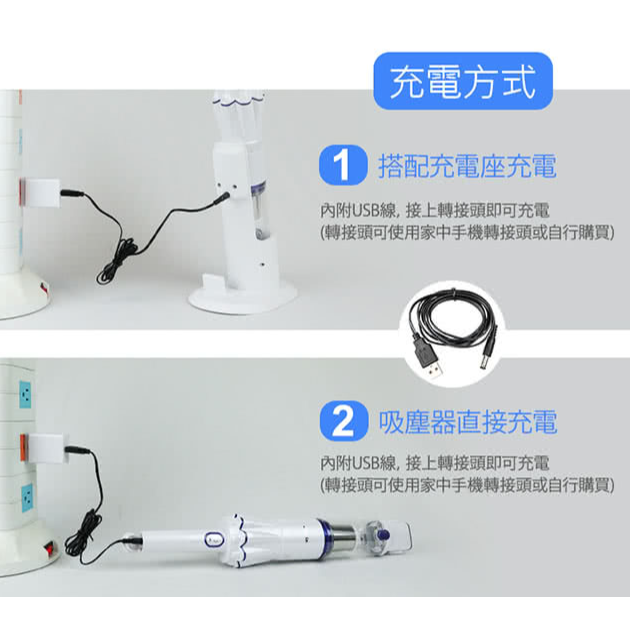 充電方式

1 搭配充電座充電

內附USB線, 接上轉接頭即可充電
(轉接頭可使用家中手機轉接頭或自行購買)

2 吸塵器直接充電

內附USB線, 接上轉接頭即可充電
(轉接頭可使用家中手機轉接頭或自行購買)