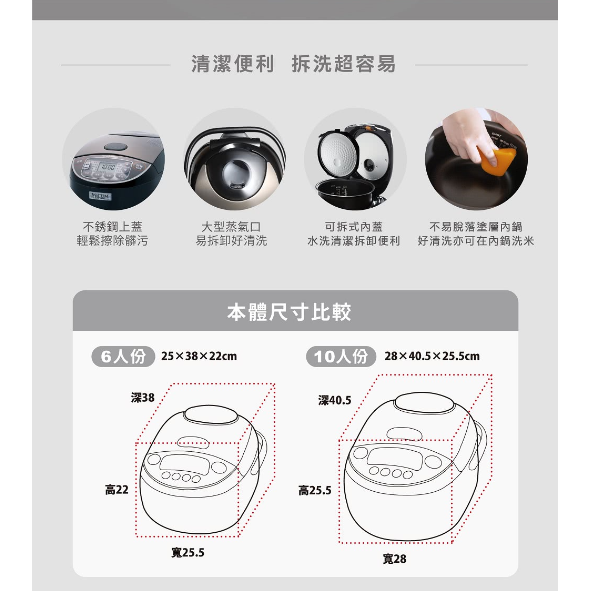 清潔便利　拆洗超容易

不銹鋼上蓋
輕鬆擦除髒污

大型蒸氣口
易拆卸好清洗

可拆式內蓋
水洗清潔拆卸便利

不易脫落塗層內鍋
好清洗亦可在內鍋洗米

本體尺寸比較

6人份　25×38×22cm

深38

高22

寬25.5

10人份　28×40.5×25.5cm

深40.5

高25.5

寬28