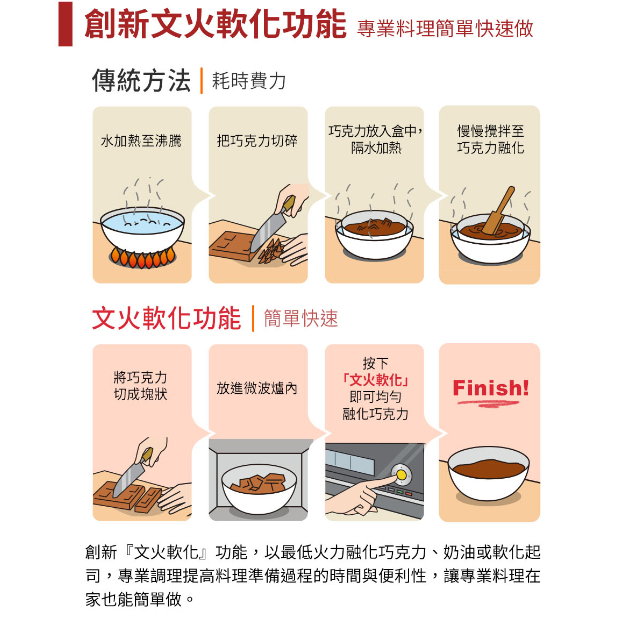 創新文火軟化功能 專業料理簡單快速做

傳統方法 | 耗時費力

水加熱至沸騰

把巧克力切碎

巧克力放入盒中，隔水加熱

慢慢攪拌至巧克力融化

文火軟化功能 | 簡單快速

將巧克力切成塊狀

放進微波爐內

按下「文火軟化」即可均勻融化巧克力

Finish!

創新『文火軟化』功能，以最低火力融化巧克力、奶油或軟化起司，專業調理提高料理準備過程的時間與便利性，讓專業料理在家也能簡單做。